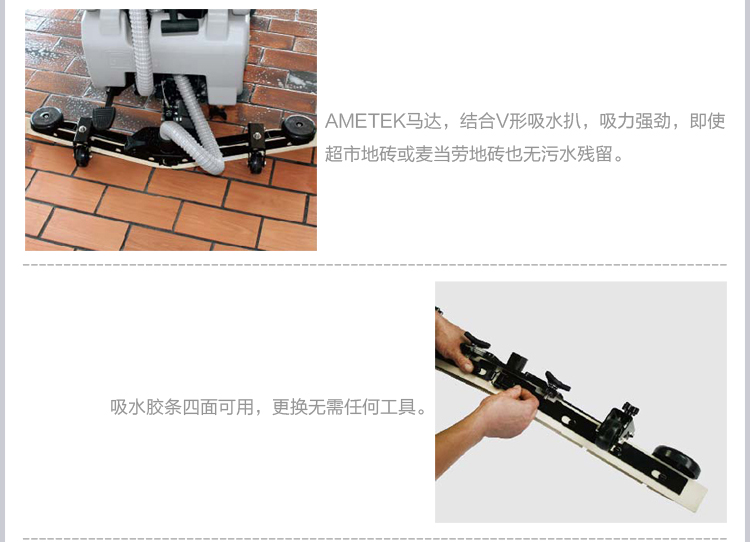 AMETEK马达，结合V形吸水扒，吸力强劲，即使超市地砖或麦当劳地砖也无污水残留。

吸水胶条四面可用，更换无需任何工具。